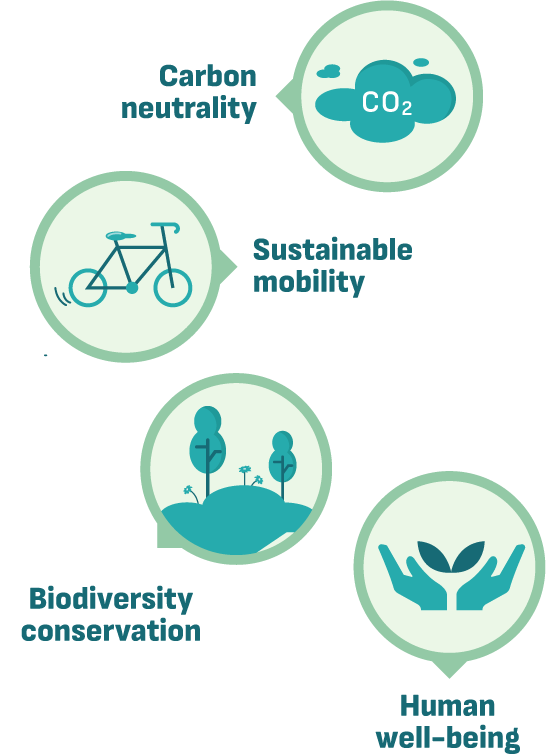 Carbon neutrality

$CO_2$

Sustainable mobility

Biodiversity conservation

Human well-being