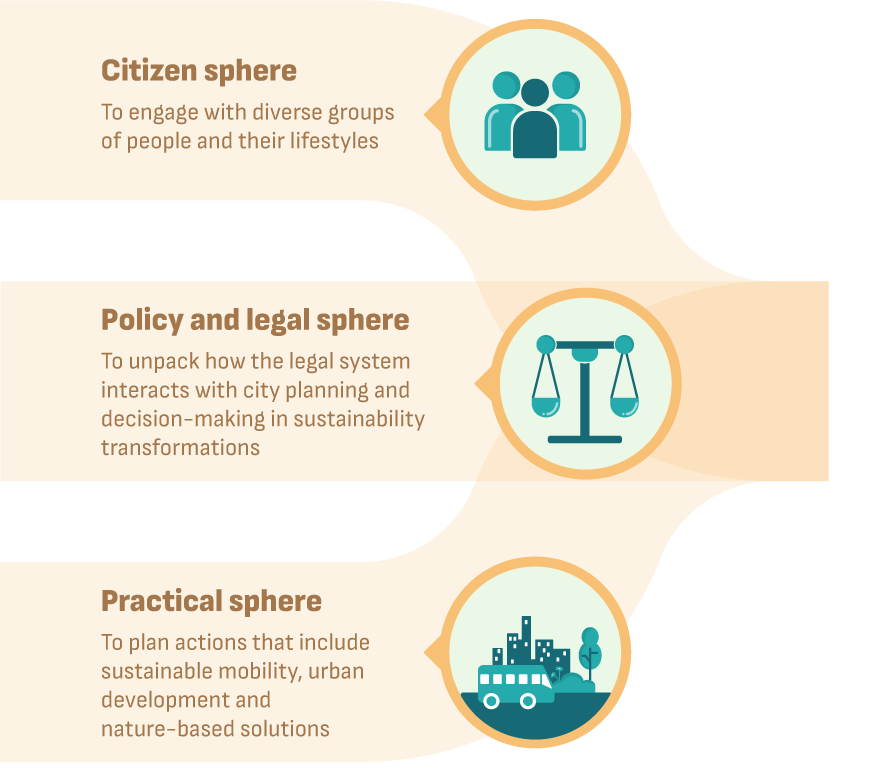 Citizen sphere

To engage with diverse groups of people and their lifestyles

Policy and legal sphere

To unpack how the legal system interacts with city planning and decision-making in sustainability transformations

Practical sphere

To plan actions that include sustainable mobility, urban development and nature-based solutions